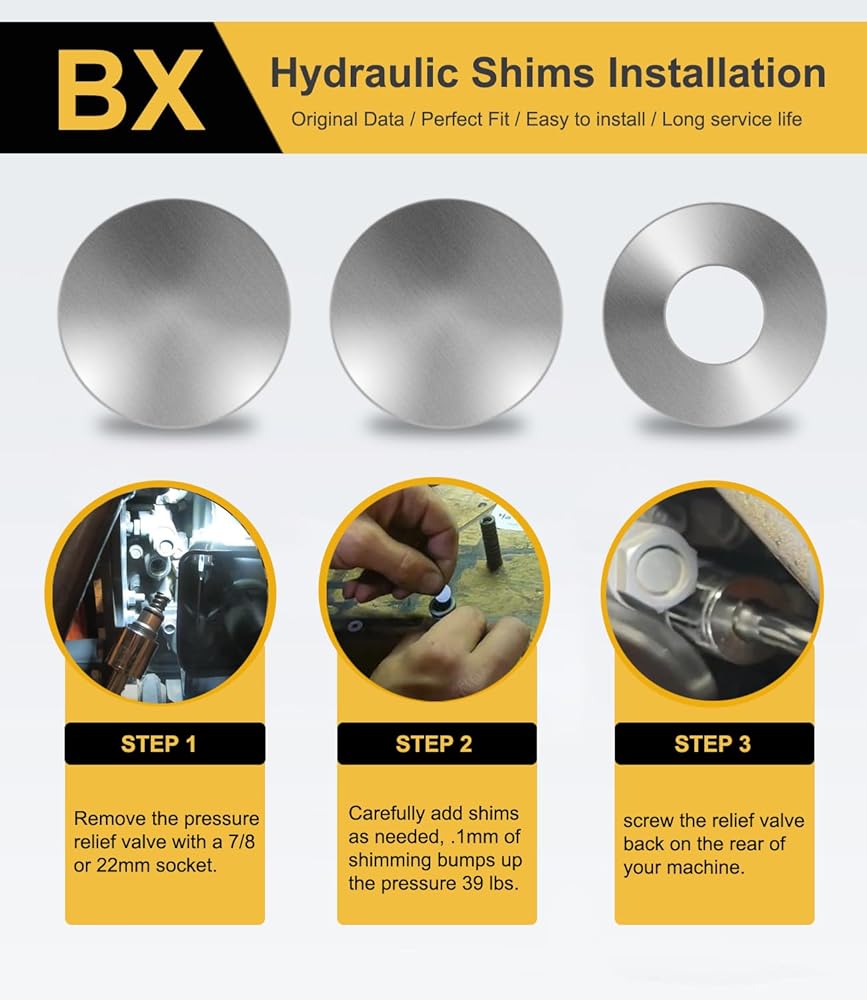 BX

Hydraulic Shims Installation

Original Data / Perfect Fit / Easy to install / Long service life

STEP 1

Remove the pressure relief valve with a 7/8 or 22mm socket.

STEP 2

Carefully add shims as needed, .1mm of shimming bumps up the pressure 39 lbs.

STEP 3

screw the relief valve back on the rear of your machine.