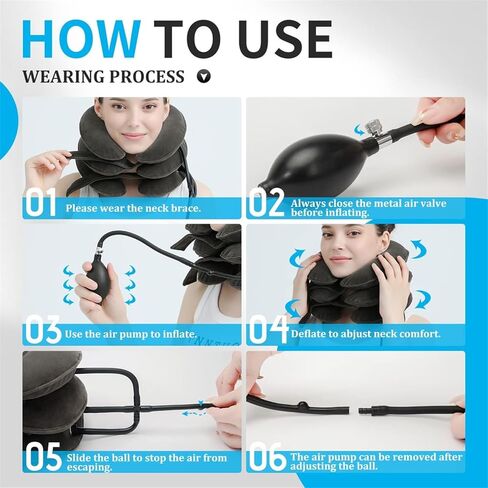 HOW TO USE

WEARING PROCESS

01 Please wear the neck brace.

02 Always close the metal air valve before inflating.

03 Use the air pump to inflate.

04 Deflate to abjust neck comfort.

05 Slide the ball to stop the air from escaping.

06 The air pump can be removed after adjusting the ball.