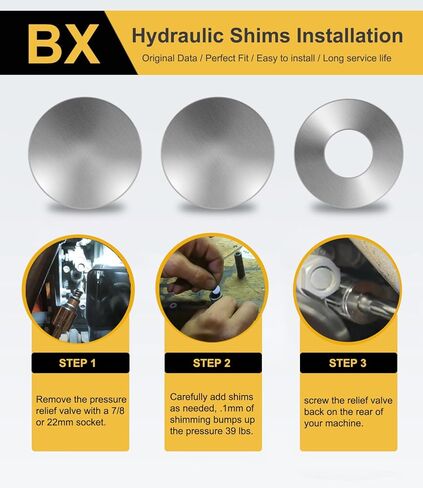 BX

Hydraulic Shims Installation

Original Data / Perfect Fit / Easy to install / Long service life

STEP 1

Remove the pressure relief valve with a 7/8 or 22mm socket.

STEP 2

Carefully add shims as needed, .1mm of shimming bumps up the pressure 39 lbs.

STEP 3

screw the relief valve back on the rear of your machine.