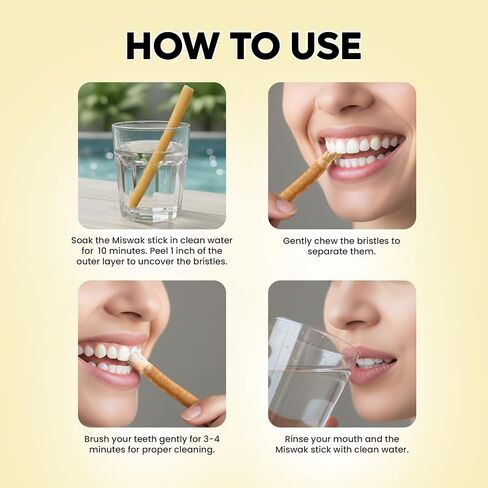 HOW TO USE

Soak the Miswak stick in clean water for 10 minutes. Peel 1 inch of the outer layer to uncover the bristles.

Gently chew the bristles to separate them.

Brush your teeth gently for 3-4 minutes for proper cleaning.

Rinse your mouth and the Miswak stick with clean water.