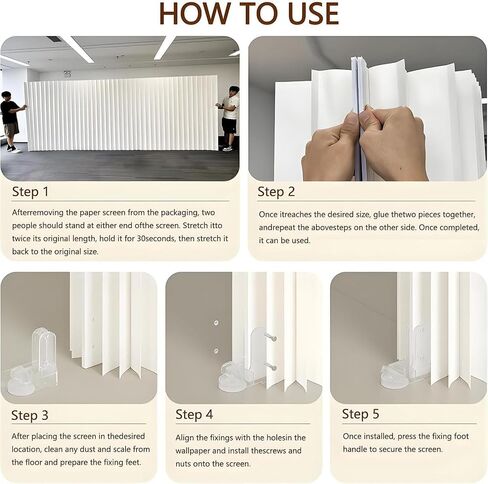 HOW TO USE

Step 1

Afterremoving the paper screen from the packaging, two people should stand at either end ofthe screen. Stretch itto twice its original length, hold it for 30seconds, then stretch it back to the original size.

Step 2

Once itreaches the desired size, glue thetwo pieces together, andrepeat the abovesteps on the other side. Once completed, it can be used.

Step 3

After placing the screen in thedesired location, clean any dust and scale from the floor and prepare the fixing feet.

Step 4

Align the fixings with the holesin the wallpaper and install thescrews and nuts onto the screen.

Step 5

Once installed, press the fixing foot handle to secure the screen.