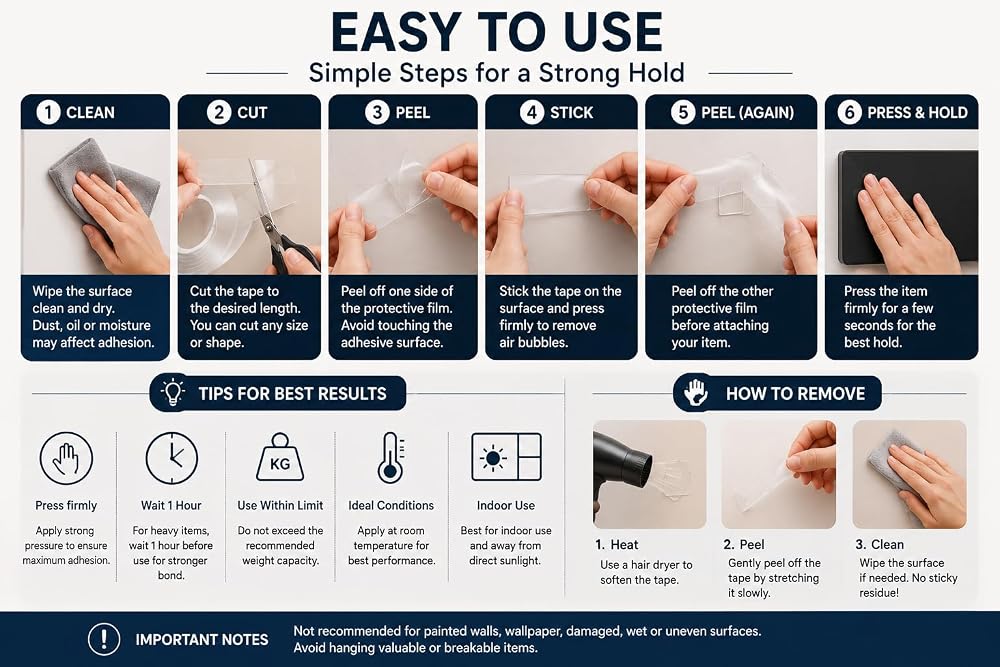 EASY TO USE

Simple Steps for a Strong Hold

1 CLEAN

Wipe the surface clean and dry. Dust, oil or moisture may affect adhesion.

2 CUT

Cut the tape to the desired length. You can cut any size or shape.

3 PEEL

Peel off one side of the protective film. Avoid touching the adhesive surface.

4 STICK

Stick the tape on the surface and press firmly to remove air bubbles.

5 PEEL (AGAIN)

Peel off the other protective film before attaching your item.

6 PRESS & HOLD

Press the item firmly for a few seconds for the best hold.

TIPS FOR BEST RESULTS

Press firmly

Apply strong pressure to ensure maximum adhesion.

Wait 1 Hour

For heavy items, wait 1 hour before use for stronger bond.

KG

Use Within Limit

Do not exceed the recommended weight capacity.

Ideal Conditions

Apply at room temperature for best performance.

Indoor Use

Best for indoor use and away from direct sunlight.

HOW TO REMOVE

1. Heat

Use a hair dryer to soften the tape.

2. Peel

Gently peel off the tape by stretching it slowly.

3. Clean

Wipe the surface if needed. No sticky residue!

IMPORTANT NOTES

Not recommended for painted walls, wallpaper, damaged, wet or uneven surfaces. Avoid hanging valuable or breakable items.