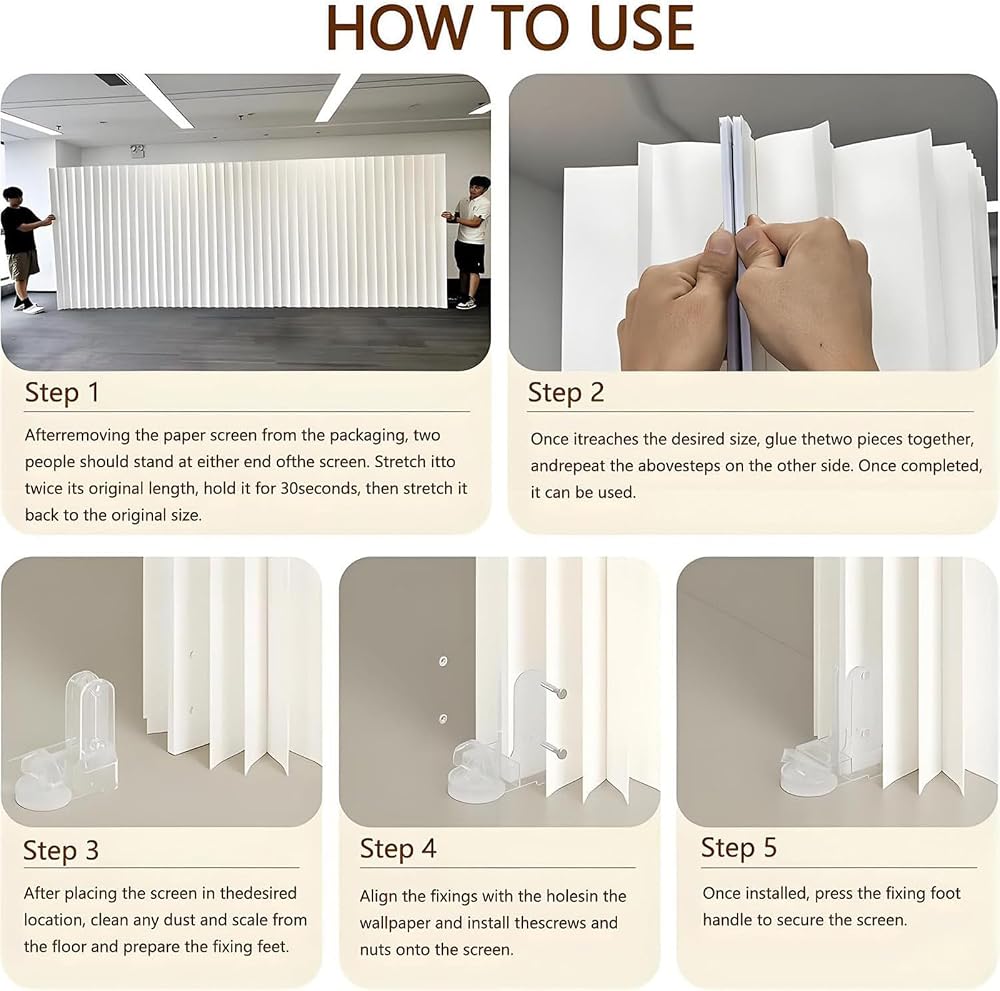 HOW TO USE

Step 1

Afterremoving the paper screen from the packaging, two people should stand at either end ofthe screen. Stretch itto twice its original length, hold it for 30seconds, then stretch it back to the original size.

Step 2

Once itreaches the desired size, glue thetwo pieces together, andrepeat the abovesteps on the other side. Once completed, it can be used.

Step 3

After placing the screen in thedesired location, clean any dust and scale from the floor and prepare the fixing feet.

Step 4

Align the fixings with the holesin the wallpaper and install thescrews and nuts onto the screen.

Step 5

Once installed, press the fixing foot handle to secure the screen.