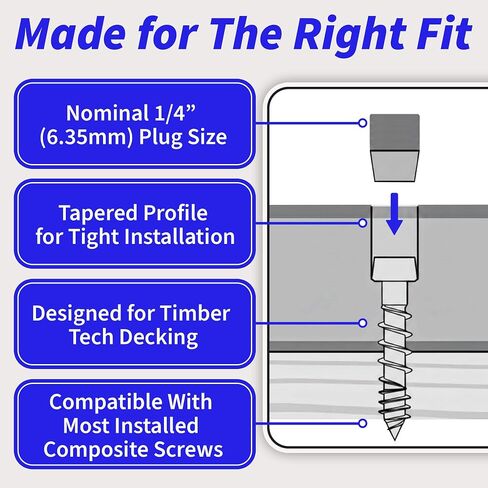 Made for The Right Fit

Nominal 1/4” (6.35mm) Plug Size

Tapered Profile for Tight Installation

Designed for Timber Tech Decking

Compatible With Most Installed Composite Screws