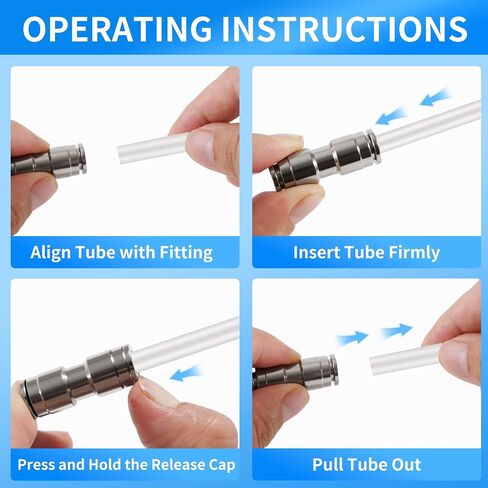 OPERATING INSTRUCTIONS

Align Tube with Fitting

Insert Tube Firmly

Press and Hold the Release Cap

Pull Tube Out