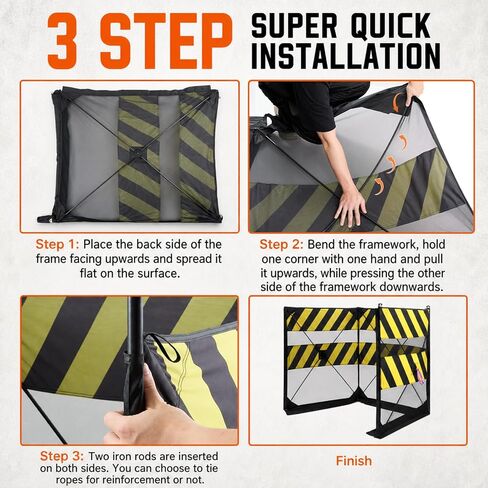 3 STEP SUPER QUICK INSTALLATION

Step 1: Place the back side of the frame facing upwards and spread it flat on the surface.

Step 2: Bend the framework, hold one corner with one hand and pull it upwards, while pressing the other side of the framework downwards.

Step 3: Two iron rods are inserted on both sides. You can choose to tie ropes for reinforcement or not.

Finish