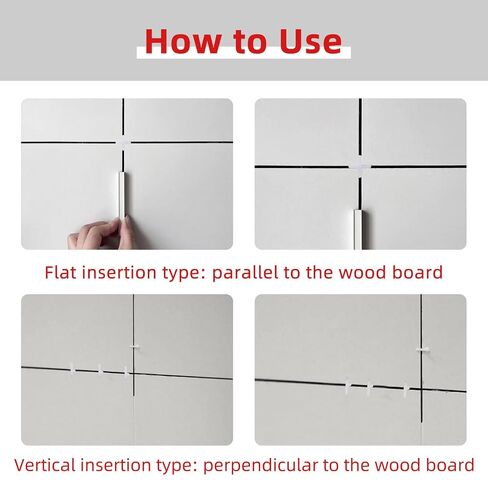 How to Use

Flat insertion type: parallel to the wood board

Vertical insertion type: perpendicular to the wood board