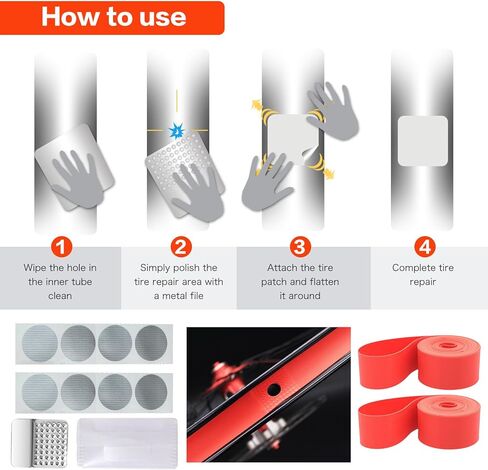 How to use

1
Wipe the hole in the inner tube clean

2
Simply polish the tire repair area with a metal file

3
Attach the tire patch and flatten it around

4
Complete tire repair