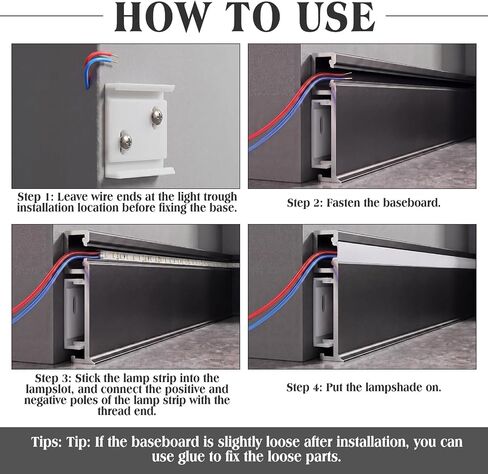 HOW TO USE

Step 1: Leave wire ends at the light trough installation location before fixing the base.

Step 2: Fasten the baseboard.

Step 3: Stick the lamp strip into the lampslot, and connect the positive and negative poles of the lamp strip with the thread end.

Step 4: Put the lampshade on.

Tips: Tip: If the baseboard is slightly loose after installation, you can use glue to fix the loose parts.