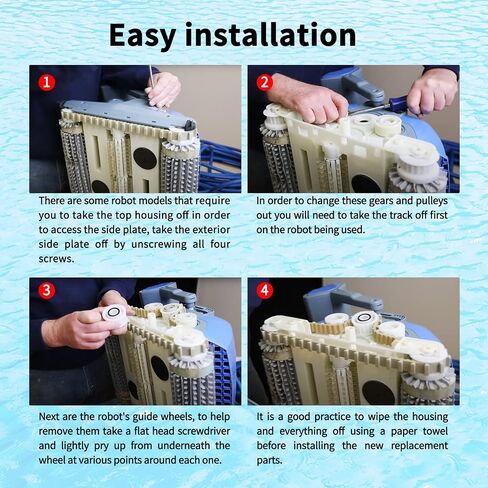 Easy installation

1

There are some robot models that require you to take the top housing off in order to access the side plate, take the exterior side plate off by unscrewing all four screws.

2

In order to change these gears and pulleys out you will need to take the track off first on the robot being used.

3

Next are the robot's guide wheels, to help remove them take a flat head screwdriver and lightly pry up from underneath the wheel at various points around each one.

4

It is a good practice to wipe the housing and everything off using a paper towel before installing the new replacement parts.