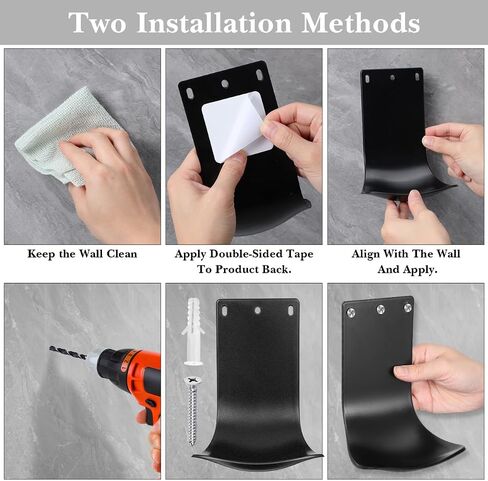 Two Installation Methods

Keep the Wall Clean

Apply Double-Sided Tape To Product Back.

Align With The Wall And Apply.