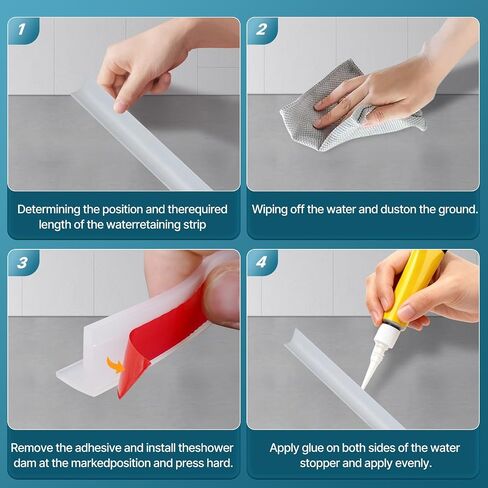 1

Determining the position and therequired length of the waterretaining strip

2

Wiping off the water and duston the ground.

3

Remove the adhesive and install theshower dam at the markedposition and press hard.

4

Apply glue on both sides of the water stopper and apply evenly.