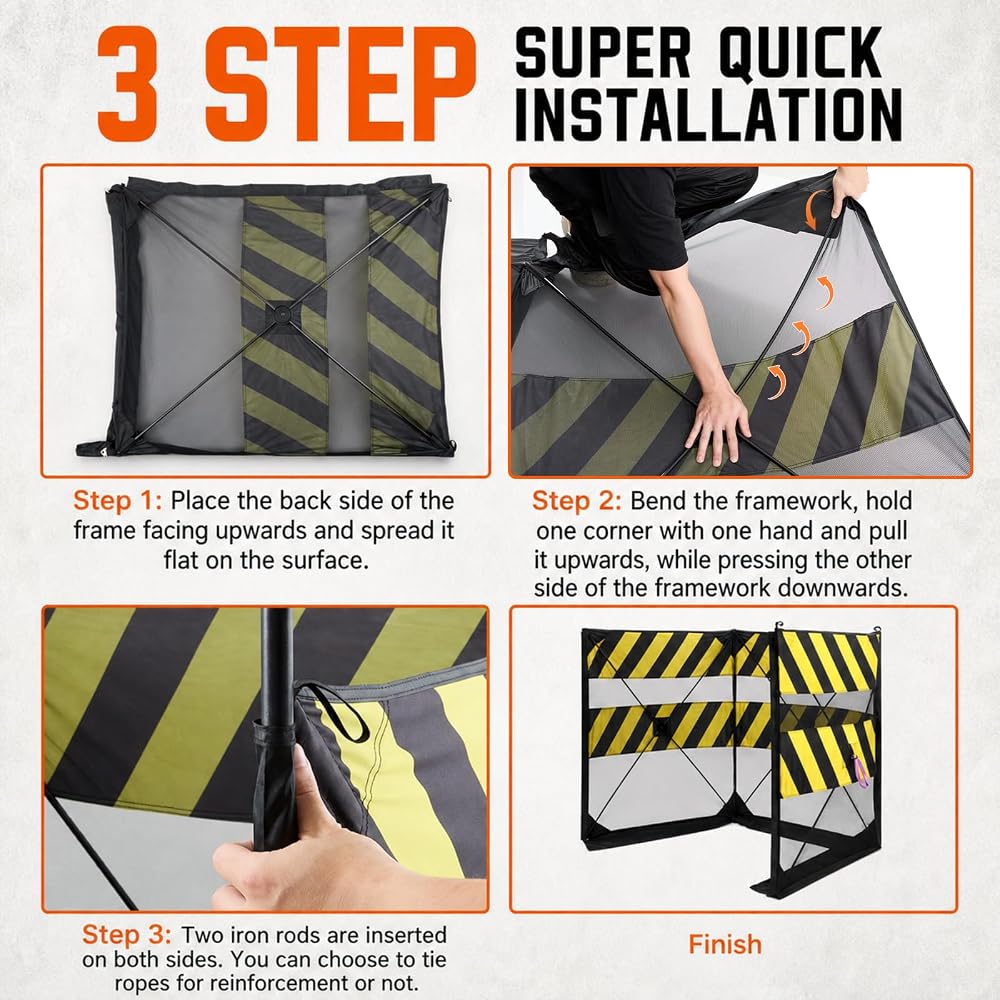 3 STEP SUPER QUICK INSTALLATION

Step 1: Place the back side of the frame facing upwards and spread it flat on the surface.

Step 2: Bend the framework, hold one corner with one hand and pull it upwards, while pressing the other side of the framework downwards.

Step 3: Two iron rods are inserted on both sides. You can choose to tie ropes for reinforcement or not.

Finish