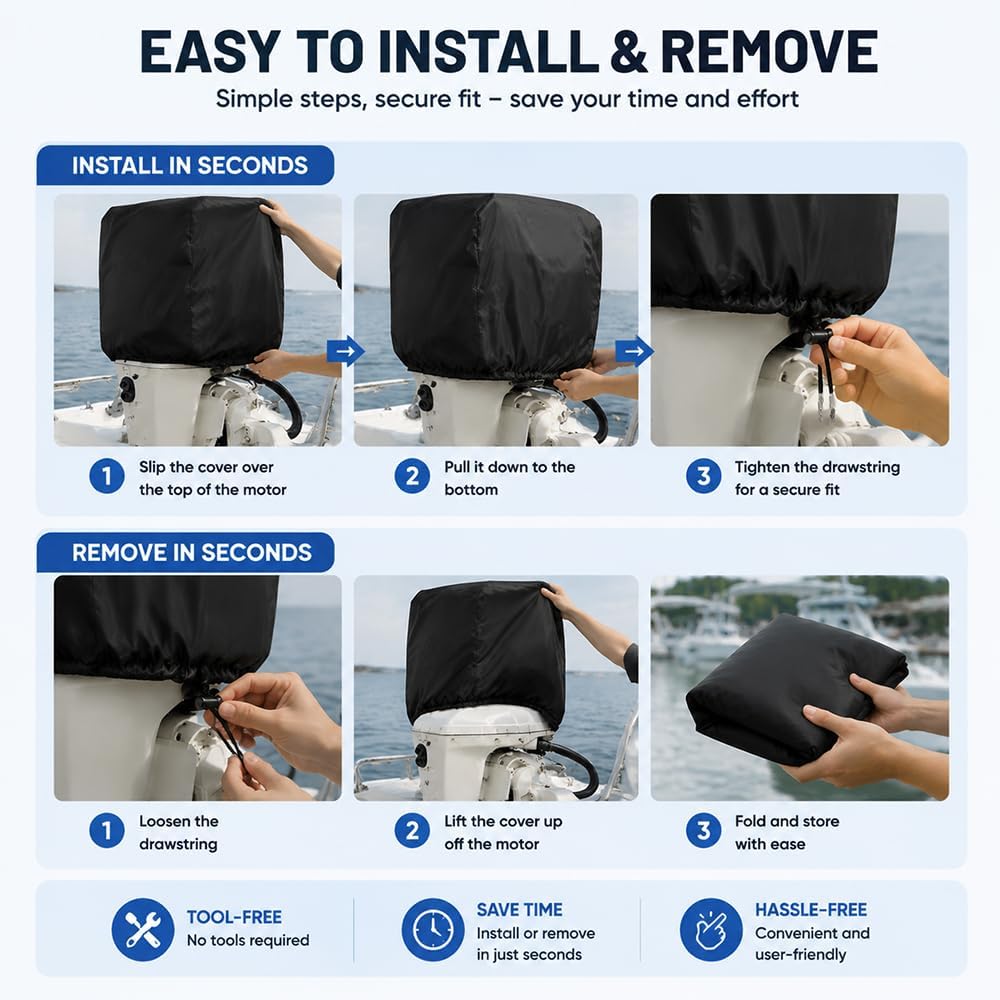 EASY TO INSTALL & REMOVE

Simple steps, secure fit – save your time and effort

INSTALL IN SECONDS

1 Slip the cover over the top of the motor

2 Pull it down to the bottom

3 Tighten the drawstring for a secure fit

REMOVE IN SECONDS

1 Loosen the drawstring

2 Lift the cover up off the motor

3 Fold and store with ease

TOOL-FREE
No tools required

SAVE TIME
Install or remove in just seconds

HASSLE-FREE
Convenient and user-friendly