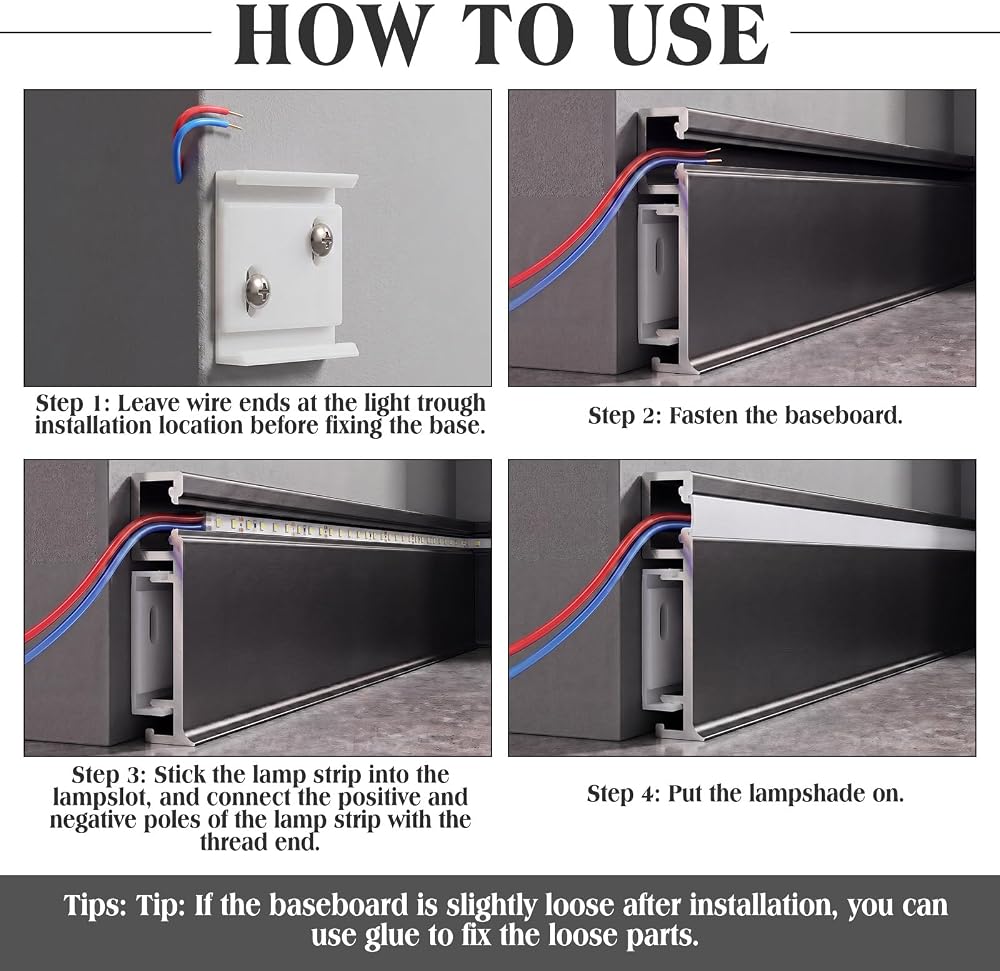 HOW TO USE

Step 1: Leave wire ends at the light trough installation location before fixing the base.

Step 2: Fasten the baseboard.

Step 3: Stick the lamp strip into the lampslot, and connect the positive and negative poles of the lamp strip with the thread end.

Step 4: Put the lampshade on.

Tips: Tip: If the baseboard is slightly loose after installation, you can use glue to fix the loose parts.