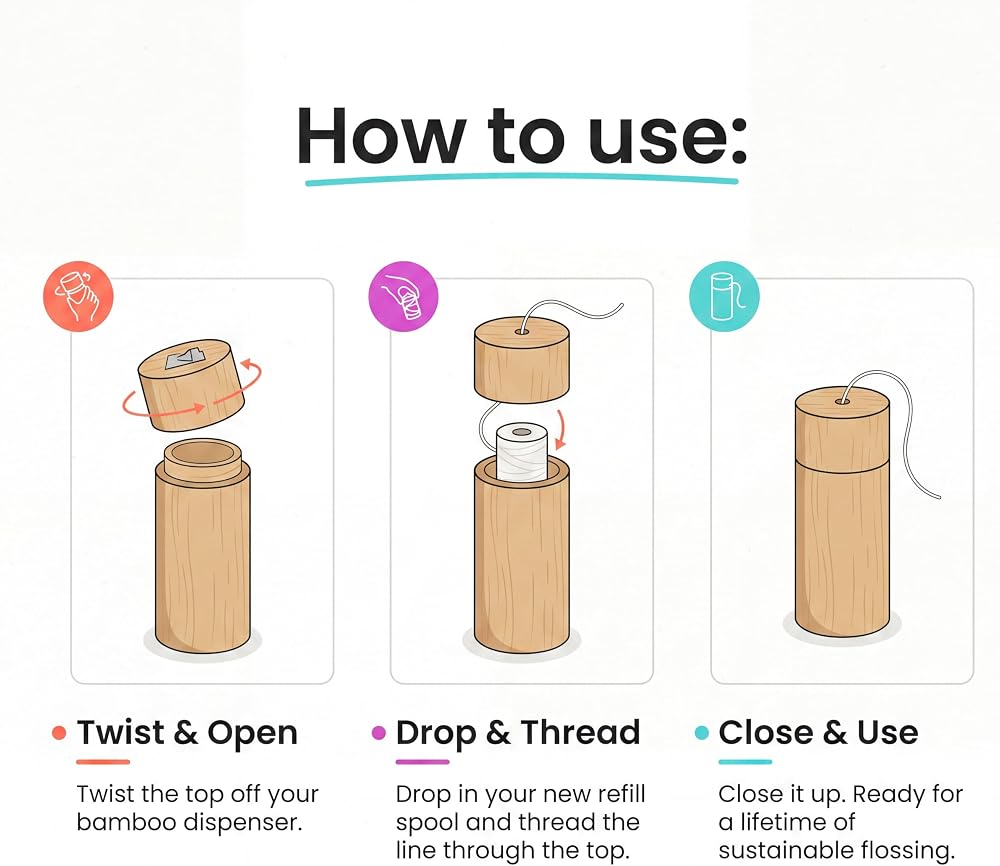 How to use:

Twist & Open

Twist the top off your bamboo dispenser.

Drop & Thread

Drop in your new refill spool and thread the line through the top.

Close & Use

Close it up. Ready for a lifetime of sustainable flossing.