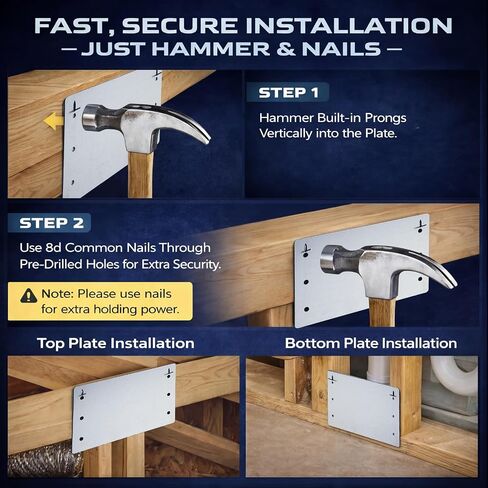 FAST, SECURE INSTALLATION
— JUST HAMMER & NAILS —

STEP 1

Hammer Built-in Prongs Vertically into the Plate.

STEP 2

Use 8d Common Nails Through Pre-Drilled Holes for Extra Security.

Note: Please use nails for extra holding power.

Top Plate Installation

Bottom Plate Installation