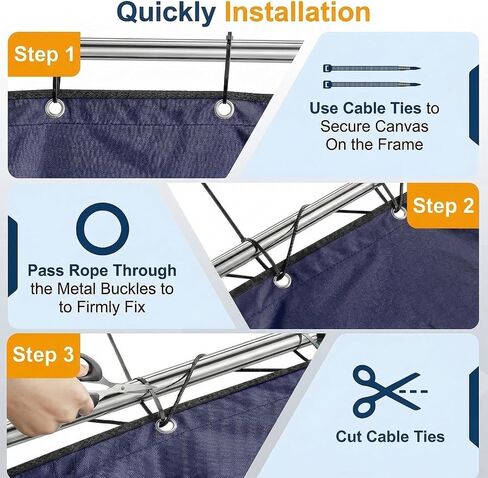 Quickly Installation

Step 1

Use Cable Ties to Secure Canvas On the Frame

Pass Rope Through the Metal Buckles to to Firmly Fix

Step 2

Step 3

Cut Cable Ties