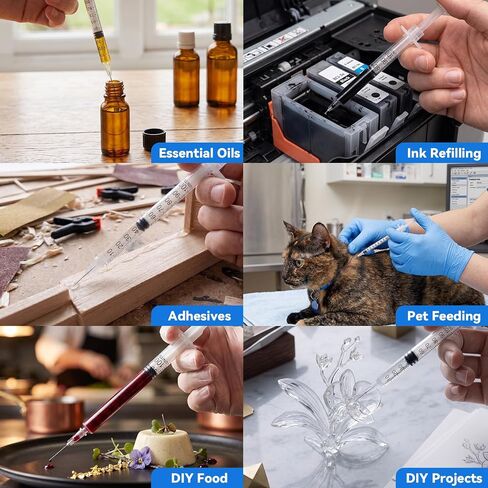 Essential Oils

Ink Refilling

Adhesives

Pet Feeding

DIY Food

DIY Projects