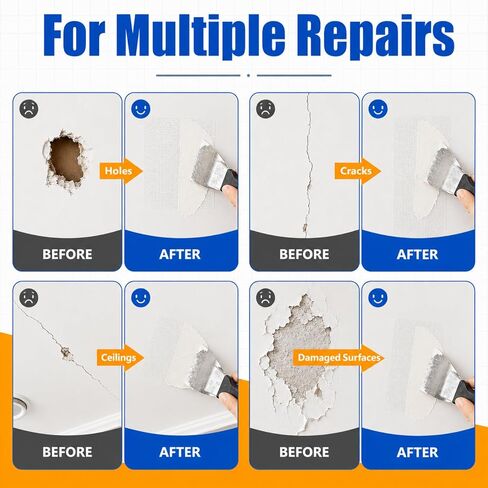 For Multiple Repairs

Holes

BEFORE

AFTER

Cracks

BEFORE

AFTER

Ceilings

BEFORE

AFTER

Damaged Surfaces

BEFORE

AFTER