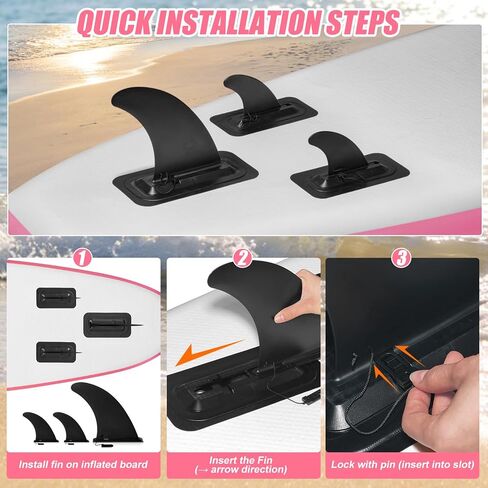 QUICK INSTALLATION STEPS

1

Install fin on inflated board

2

Insert the Fin
(→ arrow direction)

3

Lock with pin (insert into slot)