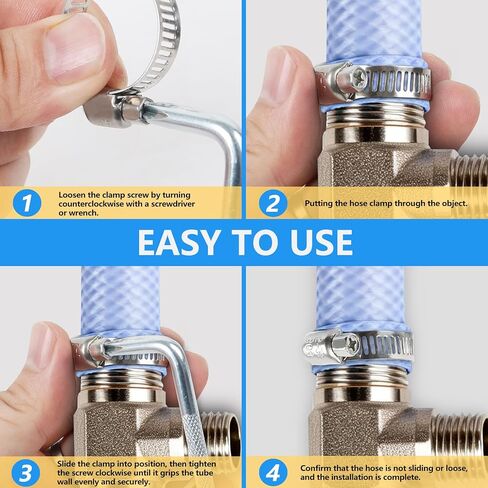 1 Loosen the clamp screw by turning counterclockwise with a screwdriver or wrench.

2 Putting the hose clamp through the object.

EASY TO USE

3 Slide the clamp into position, then tighten the screw clockwise until it grips the tube wall evenly and securely.

4 Confirm that the hose is not sliding or loose, and the installation is complete.