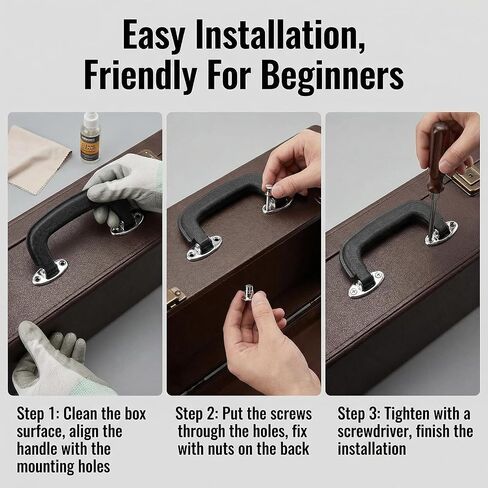 Easy Installation, Friendly For Beginners

Step 1: Clean the box surface, align the handle with the mounting holes

Step 2: Put the screws through the holes, fix with nuts on the back

Step 3: Tighten with a screwdriver, finish the installation