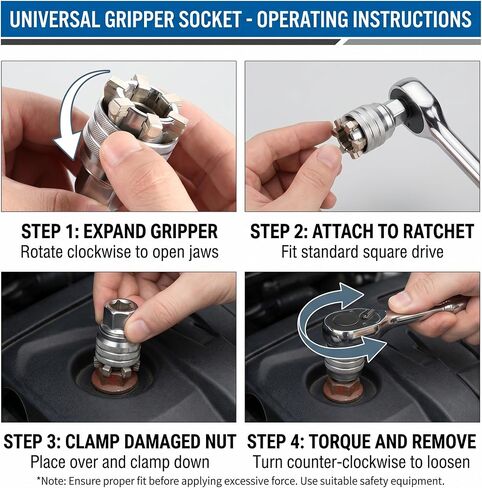 UNIVERSAL GRIPPER SOCKET - OPERATING INSTRUCTIONS

STEP 1: EXPAND GRIPPER
Rotate clockwise to open jaws

STEP 2: ATTACH TO RATCHET
Fit standard square drive

STEP 3: CLAMP DAMAGED NUT
Place over and clamp down

STEP 4: TORQUE AND REMOVE
Turn counter-clockwise to loosen

*Note: Ensure proper fit before applying excessive force. Use suitable safety equipment.