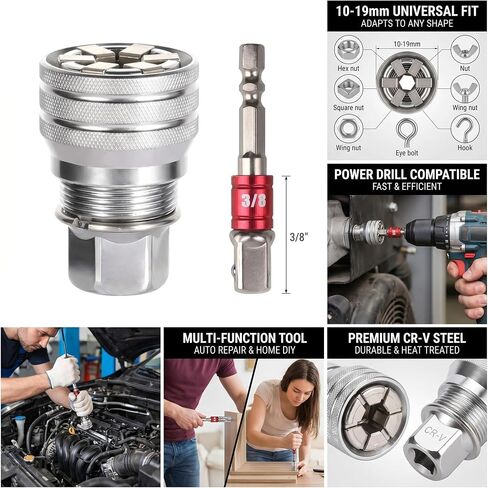 3/8

3/8"

10-19mm UNIVERSAL FIT
ADAPTS TO ANY SHAPE

10-19mm

Hex nut

Nut

Square nut

Wing nut

Wing nut

Eye bolt

Hook

POWER DRILL COMPATIBLE
FAST & EFFICIENT

MULTI-FUNCTION TOOL
AUTO REPAIR & HOME DIY

PREMIUM CR-V STEEL
DURABLE & HEAT TREATED

CR-V