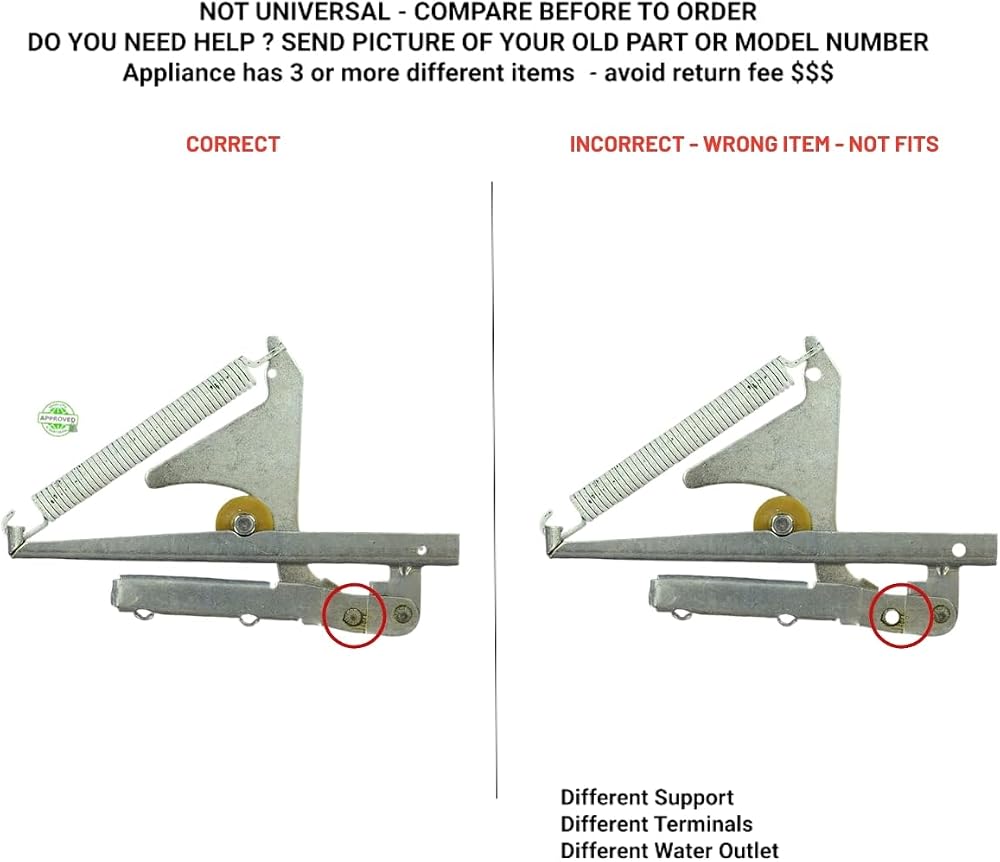 NOT UNIVERSAL - COMPARE BEFORE TO ORDER
DO YOU NEED HELP ? SEND PICTURE OF YOUR OLD PART OR MODEL NUMBER
Appliance has 3 or more different items - avoid return fee $$$

CORRECT

APPROVED

INCORRECT - WRONG ITEM - NOT FITS

Different Support
Different Terminals
Different Water Outlet