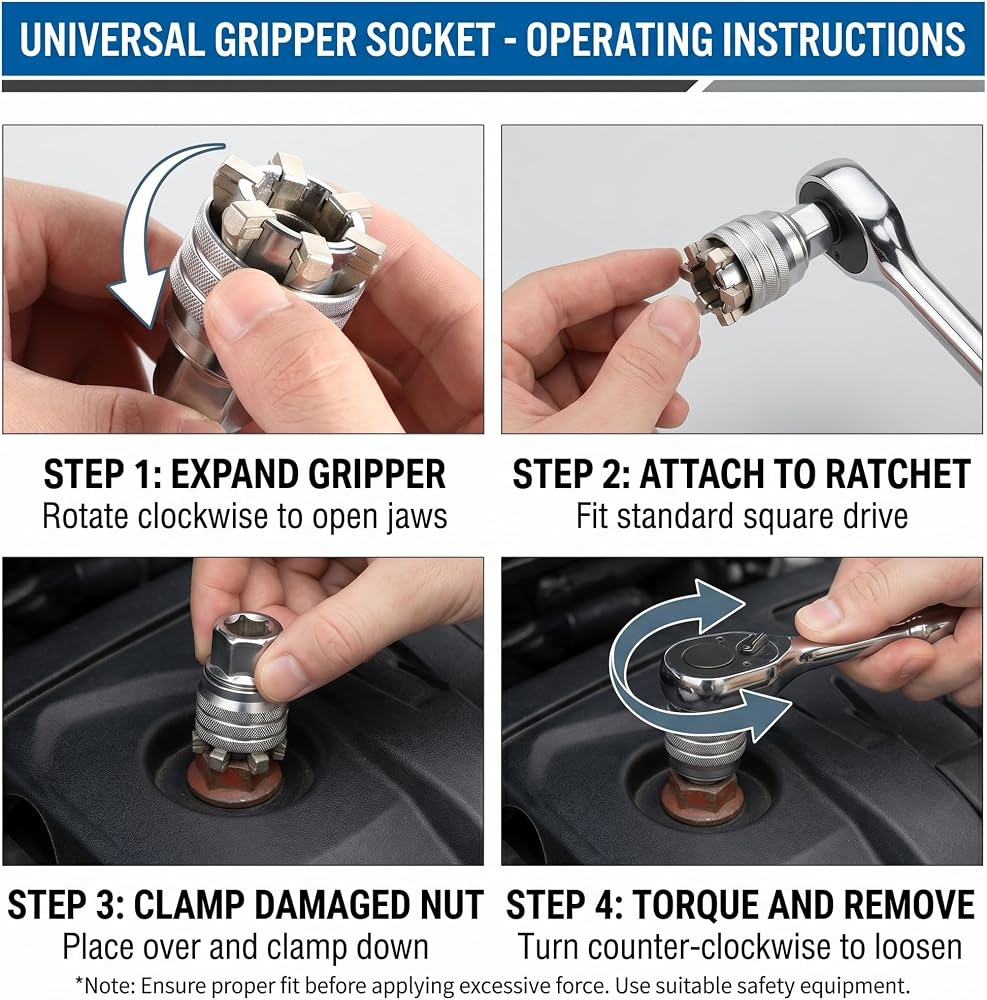 UNIVERSAL GRIPPER SOCKET - OPERATING INSTRUCTIONS

STEP 1: EXPAND GRIPPER
Rotate clockwise to open jaws

STEP 2: ATTACH TO RATCHET
Fit standard square drive

STEP 3: CLAMP DAMAGED NUT
Place over and clamp down

STEP 4: TORQUE AND REMOVE
Turn counter-clockwise to loosen

*Note: Ensure proper fit before applying excessive force. Use suitable safety equipment.