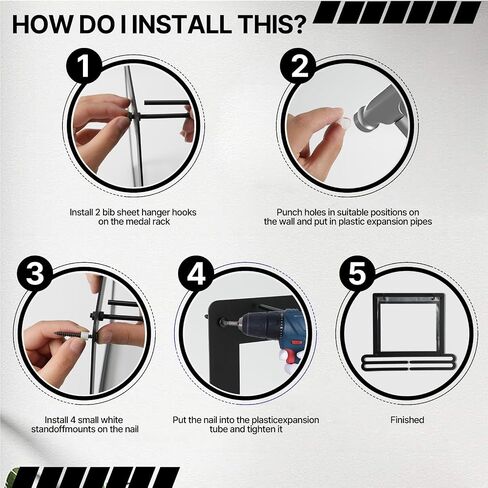 HOW DO I INSTALL THIS?

1

Install 2 bib sheet hanger hooks on the medal rack

2

Punch holes in suitable positions on the wall and put in plastic expansion pipes

3

Install 4 small white standoffmounts on the nail

4

Put the nail into the plasticexpansion tube and tighten it

5

Finished