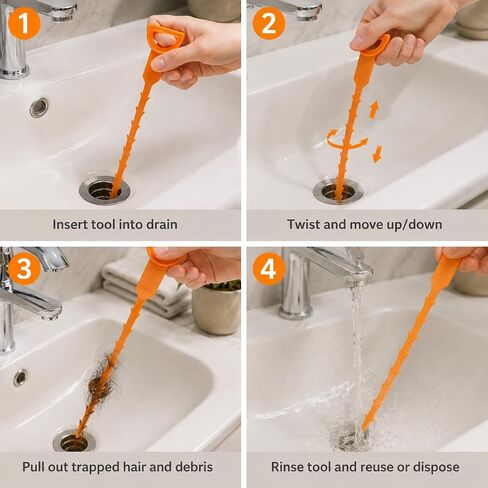 1

Insert tool into drain

2

Twist and move up/down

3

Pull out trapped hair and debris

4

Rinse tool and reuse or dispose