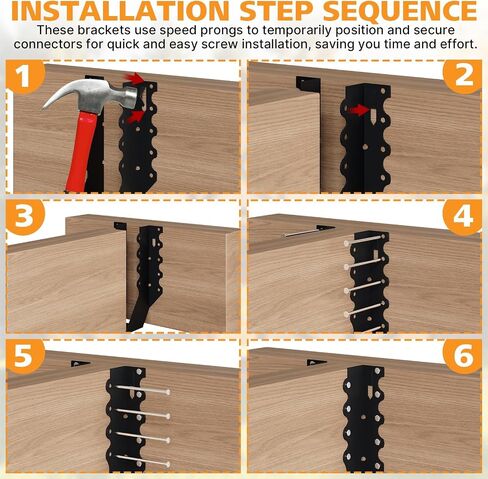 INSTALLATION STEP SEQUENCE

These brackets use speed prongs to temporarily position and secure connectors for quick and easy screw installation, saving you time and effort.

1

2

3

4

5

6