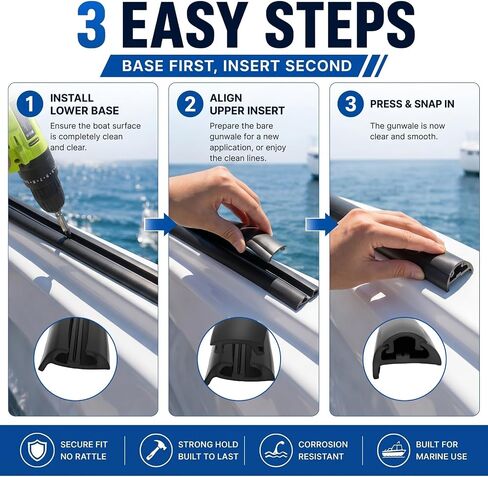 3 EASY STEPS

BASE FIRST, INSERT SECOND

1 INSTALL LOWER BASE
Ensure the boat surface is completely clean and clear.

2 ALIGN UPPER INSERT
Prepare the bare gunwale for a new application, or enjoy the clean lines.

3 PRESS & SNAP IN
The gunwale is now clear and smooth.

SECURE FIT NO RATTLE

STRONG HOLD BUILT TO LAST

CORROSION RESISTANT

BUILT FOR MARINE USE