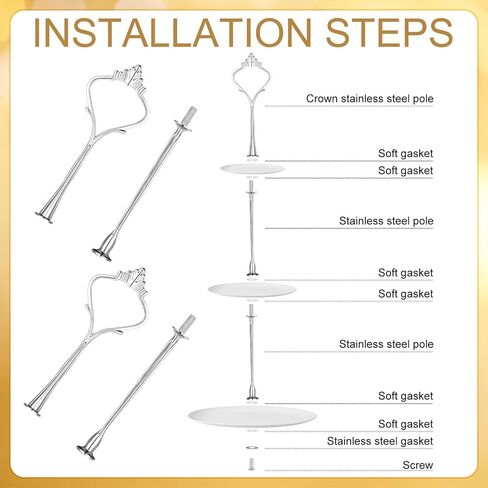 INSTALLATION STEPS

Crown stainless steel pole

Soft gasket

Soft gasket

Stainless steel pole

Soft gasket

Soft gasket

Stainless steel pole

Soft gasket

Soft gasket

Stainless steel gasket

Screw