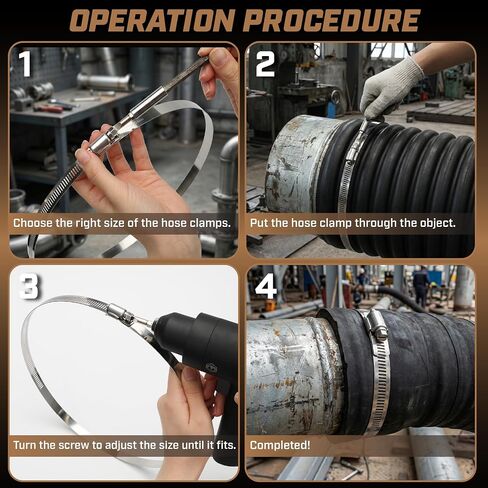 OPERATION PROCEDURE

1

Choose the right size of the hose clamps.

2

Put the hose clamp through the object.

3

Turn the screw to adjust the size until it fits.

4

Completed!