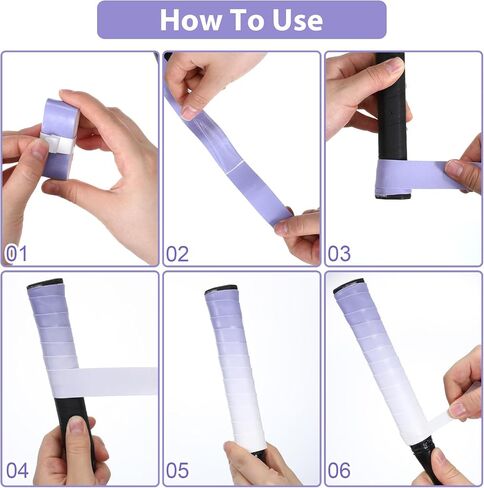 How To Use

01

02

03

04

05

06