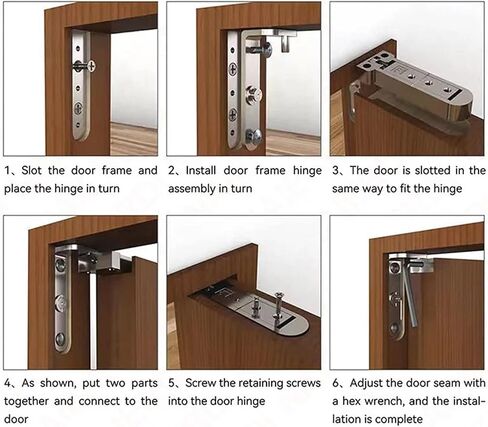 1、Slot the door frame and place the hinge in turn

2、Install door frame hinge assembly in turn

3、The door is slotted in the same way to fit the hinge

4、As shown, put two parts together and connect to the door

5、Screw the retaining screws into the door hinge

6、Adjust the door seam with a hex wrench, and the installation is complete