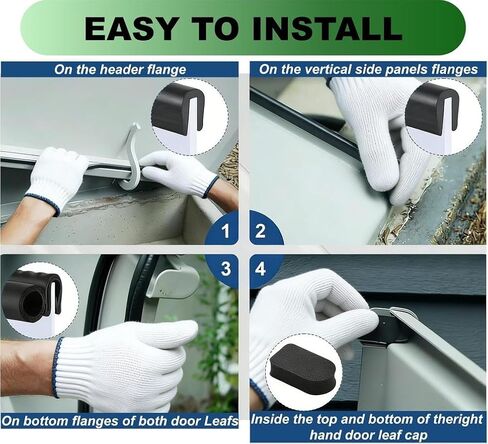 EASY TO INSTALL

On the header flange

On the vertical side panels flanges

1

2

3

4

On bottom flanges of both door Leafs

Inside the top and bottom of theright hand door leaf cap