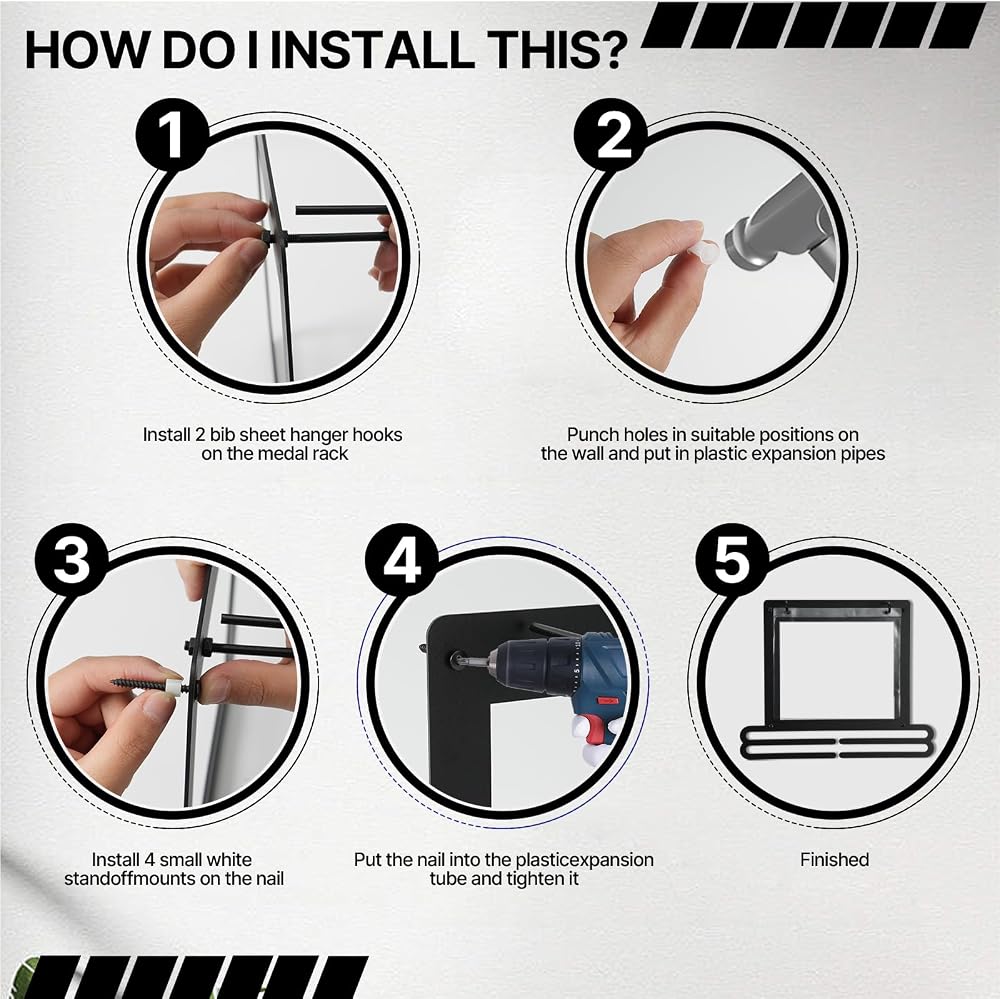 HOW DO I INSTALL THIS?

1

Install 2 bib sheet hanger hooks on the medal rack

2

Punch holes in suitable positions on the wall and put in plastic expansion pipes

3

Install 4 small white standoffmounts on the nail

4

Put the nail into the plasticexpansion tube and tighten it

5

Finished