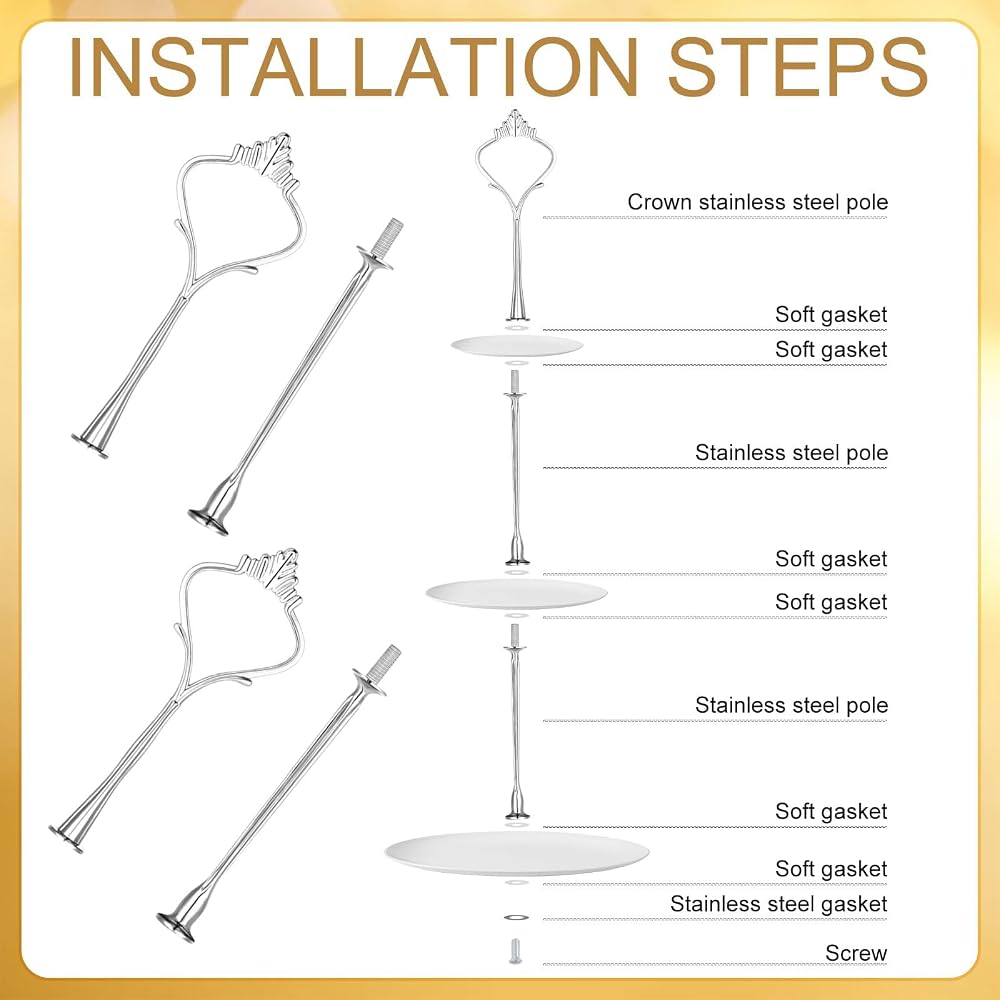 INSTALLATION STEPS

Crown stainless steel pole

Soft gasket

Soft gasket

Stainless steel pole

Soft gasket

Soft gasket

Stainless steel pole

Soft gasket

Soft gasket

Stainless steel gasket

Screw