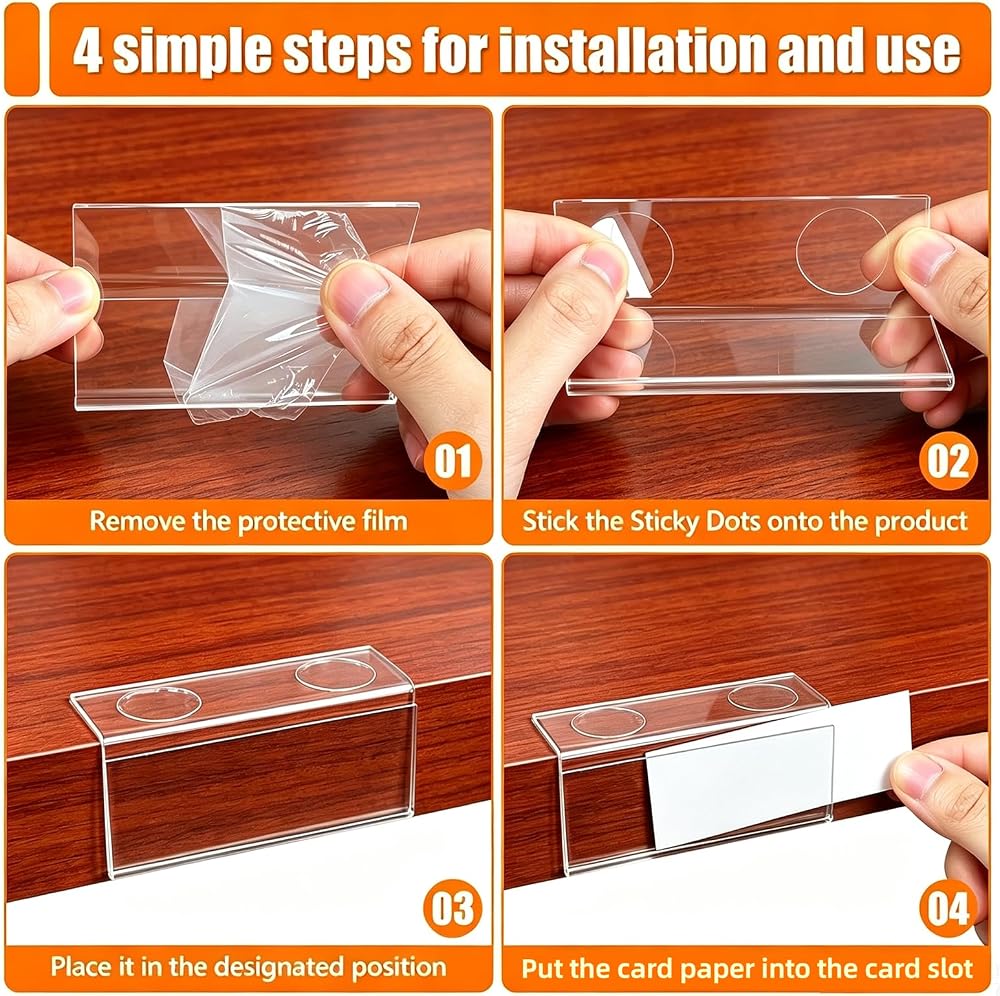 4 simple steps for installation and use

01

Remove the protective film

02

Stick the Sticky Dots onto the product

03

Place it in the designated position

04

Put the card paper into the card slot