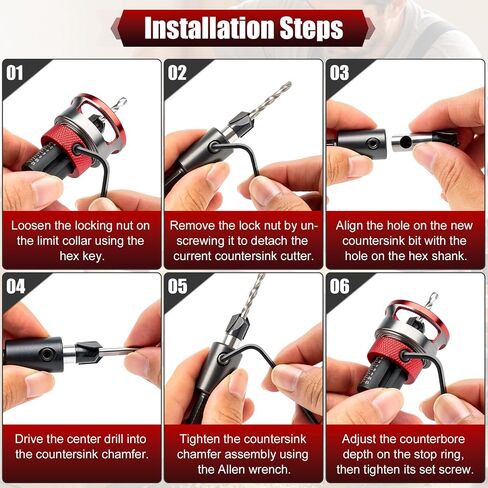 Installation Steps

01

Loosen the locking nut on the limit collar using the hex key.

02

Remove the lock nut by unscrewing it to detach the current countersink cutter.

03

Align the hole on the new countersink bit with the hole on the hex shank.

04

Drive the center drill into the countersink chamfer.

05

Tighten the countersink chamfer assembly using the Allen wrench.

06

Adjust the counterbore depth on the stop ring, then tighten its set screw.