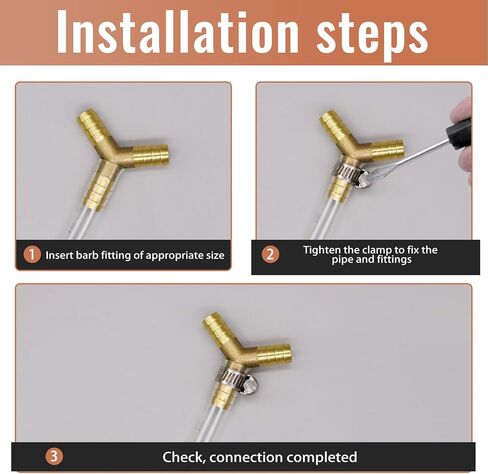 Installation steps

1 Insert barb fitting of appropriate size

2 Tighten the clamp to fix the pipe and fittings

3 Check, connection completed