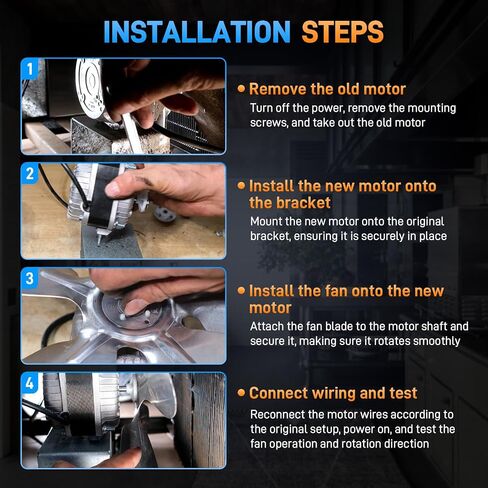 INSTALLATION STEPS

1

• Remove the old motor
Turn off the power, remove the mounting screws, and take out the old motor

2

• Install the new motor onto the bracket
Mount the new motor onto the original bracket, ensuring it is securely in place

3

• Install the fan onto the new motor
Attach the fan blade to the motor shaft and secure it, making sure it rotates smoothly

4

• Connect wiring and test
Reconnect the motor wires according to the original setup, power on, and test the fan operation and rotation direction