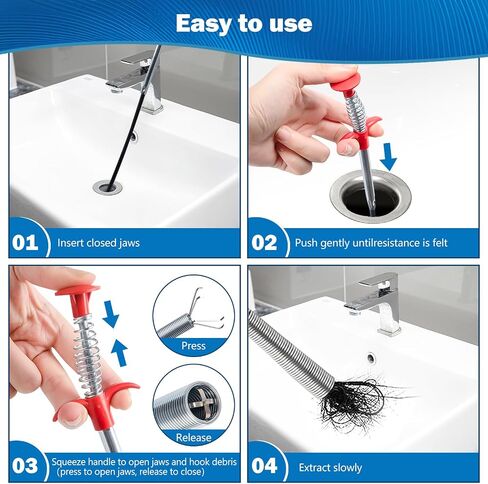 Easy to use

01 Insert closed jaws

02 Push gently untilresistance is felt

Press

Release

03 Squeeze handle to open jaws and hook debris (press to open jaws, release to close)

04 Extract slowly