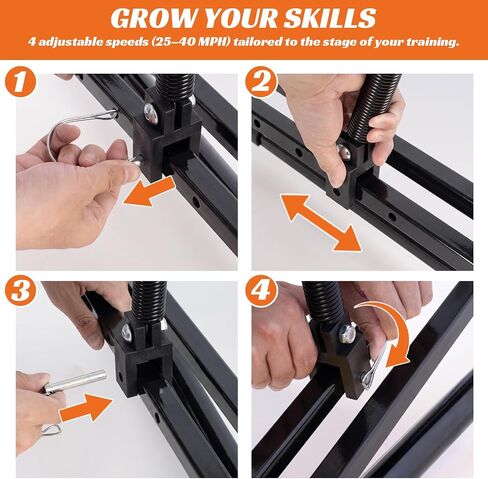 GROW YOUR SKILLS

4 adjustable speeds (25–40 MPH) tailored to the stage of your training.

1

2

3

4