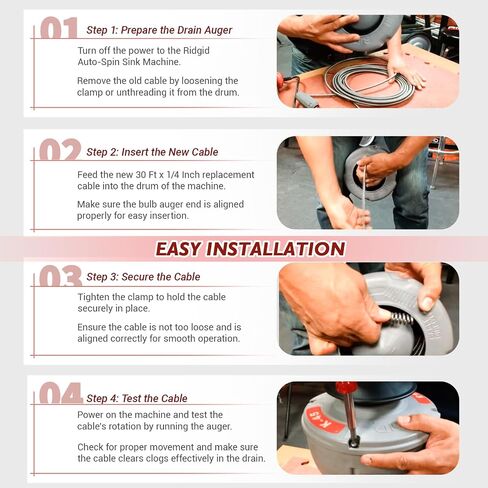 01 Step 1: Prepare the Drain Auger

Turn off the power to the Ridgid Auto-Spin Sink Machine.

Remove the old cable by loosening the clamp or unthreading it from the drum.

02 Step 2: Insert the New Cable

Feed the new 30 Ft x 1/4 Inch replacement cable into the drum of the machine.

Make sure the bulb auger end is aligned properly for easy insertion.

EASY INSTALLATION

03 Step 3: Secure the Cable

Tighten the clamp to hold the cable securely in place.

Ensure the cable is not too loose and is aligned correctly for smooth operation.

04 Step 4: Test the Cable

Power on the machine and test the cable's rotation by running the auger.

Check for proper movement and make sure the cable clears clogs effectively in the drain.

K-45