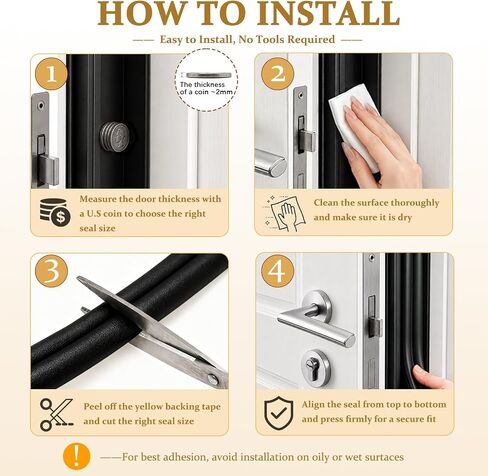 HOW TO INSTALL

—— Easy to Install, No Tools Required ——

1

The thickness of a coin ~2mm

Measure the door thickness with a U.S coin to choose the right seal size

2

Clean the surface thoroughly and make sure it is dry

3

Peel off the yellow backing tape and cut the right seal size

4

Align the seal from top to bottom and press firmly for a secure fit

!

——For best adhesion, avoid installation on oily or wet surfaces